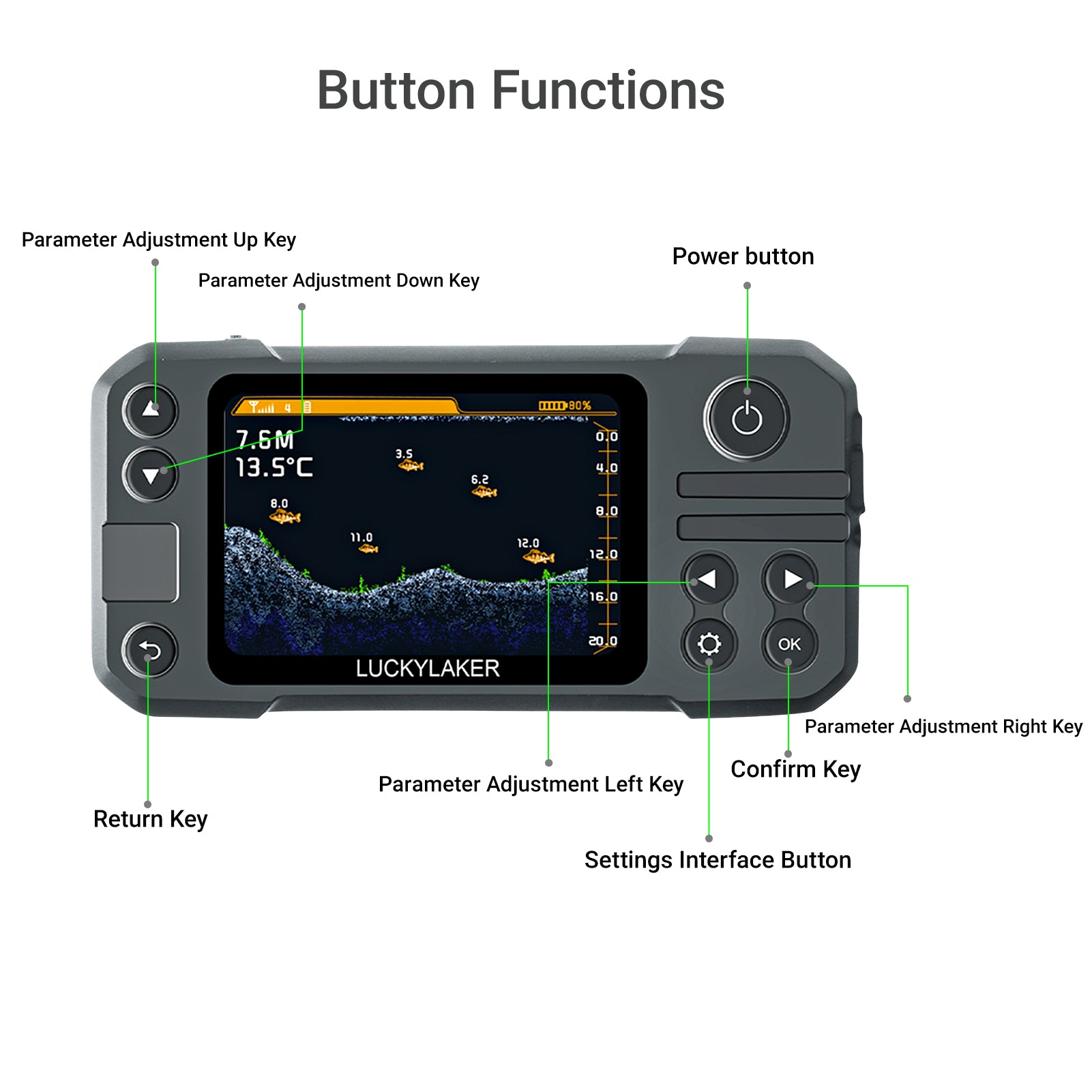 Button Functions

Parameter Adjustment Up Key

Parameter Adjustment Down Key

Power button

4

80%

7.6M
13.5°C

3.5

6.2

8.0

11.0

12.0

0.0
4.0
8.0
12.0
16.0
20.0

LUCKYLAKER

OK

Parameter Adjustment Right Key

Confirm Key

Parameter Adjustment Left Key

Return Key

Settings Interface Button